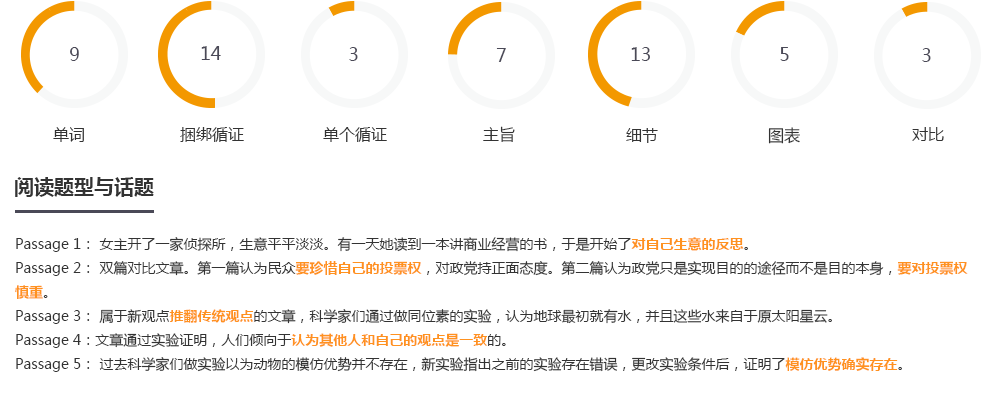 9
单词

14
捆绑循证

3
单个循证

7
主旨

13
细节

5
图表

3
对比

阅读题型与话题

Passage 1：女主开了一家侦探所，生意平平淡淡。有一天她读到一本讲商业经营的书，于是开始了对自己生意的反思。

Passage 2：双篇对比文章。第一篇认为民众要珍惜自己的投票权，对政党持正面态度。第二篇认为政党只是实现目的的途径而不是目的本身，要对投票权慎重。

Passage 3：属于新观点推翻传统观点的文章，科学家们通过做同位素的实验，认为地球最初就有水，并且这些水来自于原太阳星云。

Passage 4：文章通过实验证明，人们倾向于认为其他人和自己的观点是一致的。

Passage 5：过去科学家们做实验以为动物的模仿优势并不存在，新实验指出之前的实验存在错误，更改实验条件后，证明了模仿优势确实存在。